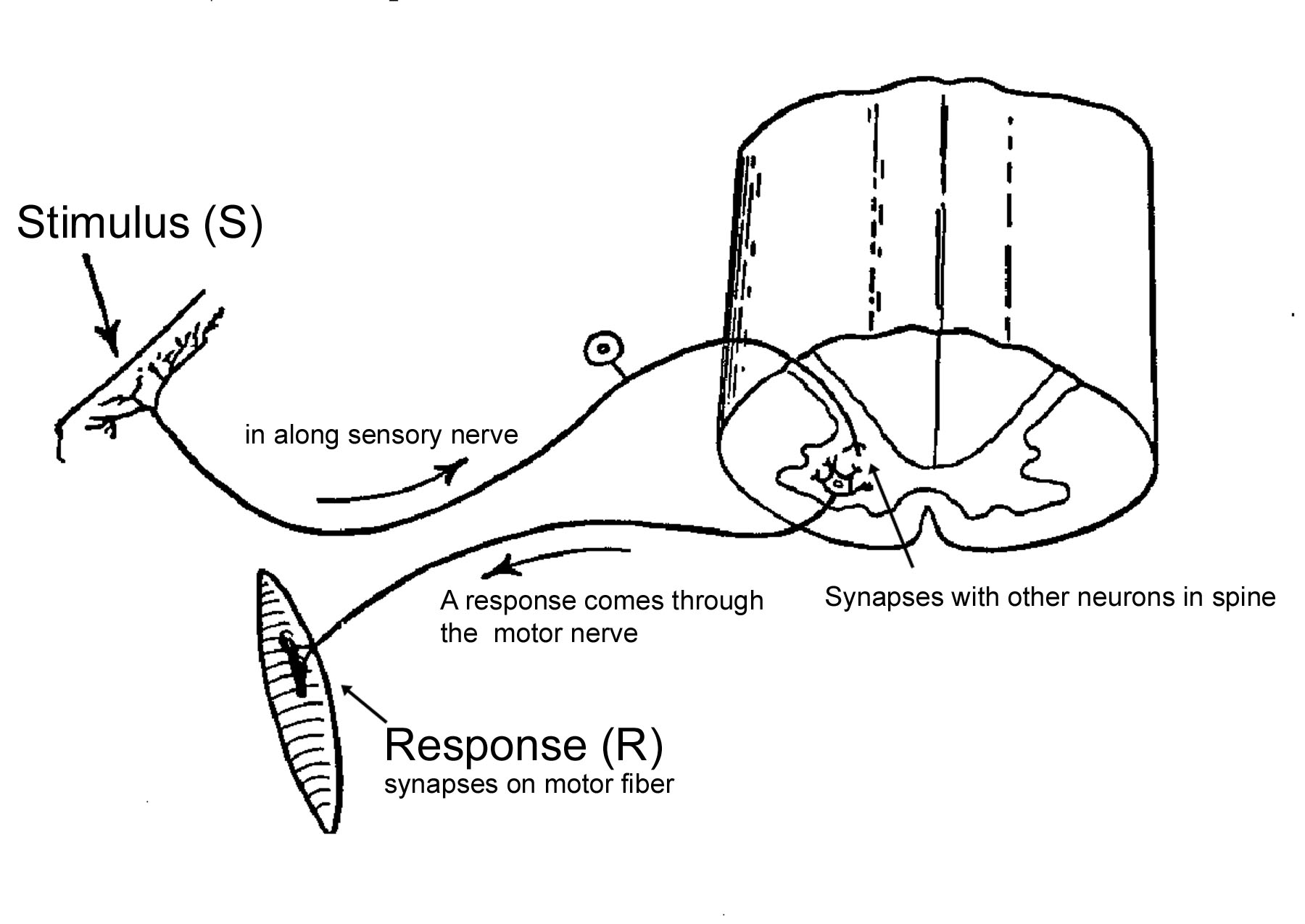 Stimulus (S)

in along sensory nerve

A response comes through the motor nerve

Synapses with other neurons in spine

Response (R)
synapses on motor fiber